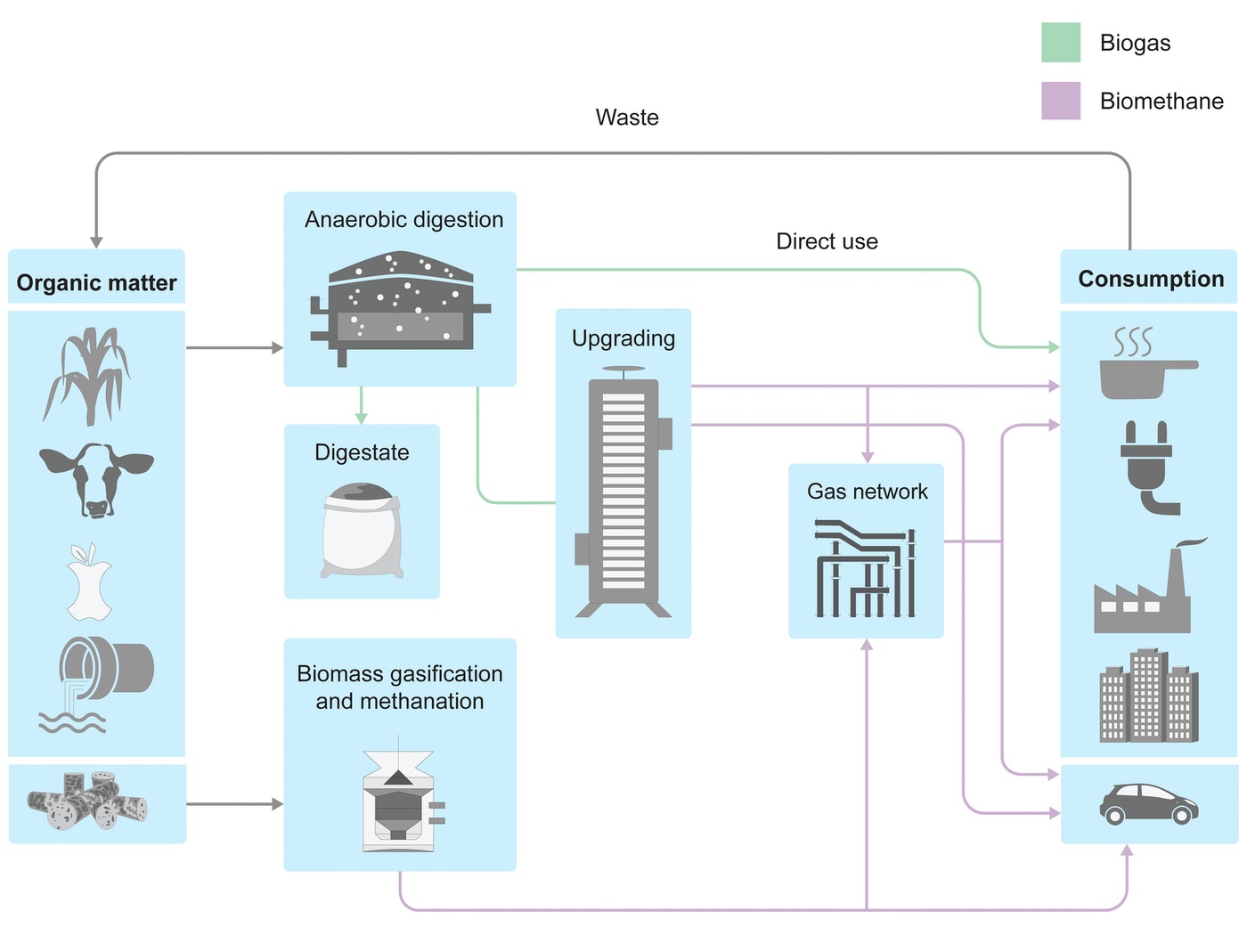 Biogas

Biomethane

Waste

Organic matter

Anaerobic digestion

Direct use

Consumption

Upgrading

Digestate

Gas network

Biomass gasification and methanation